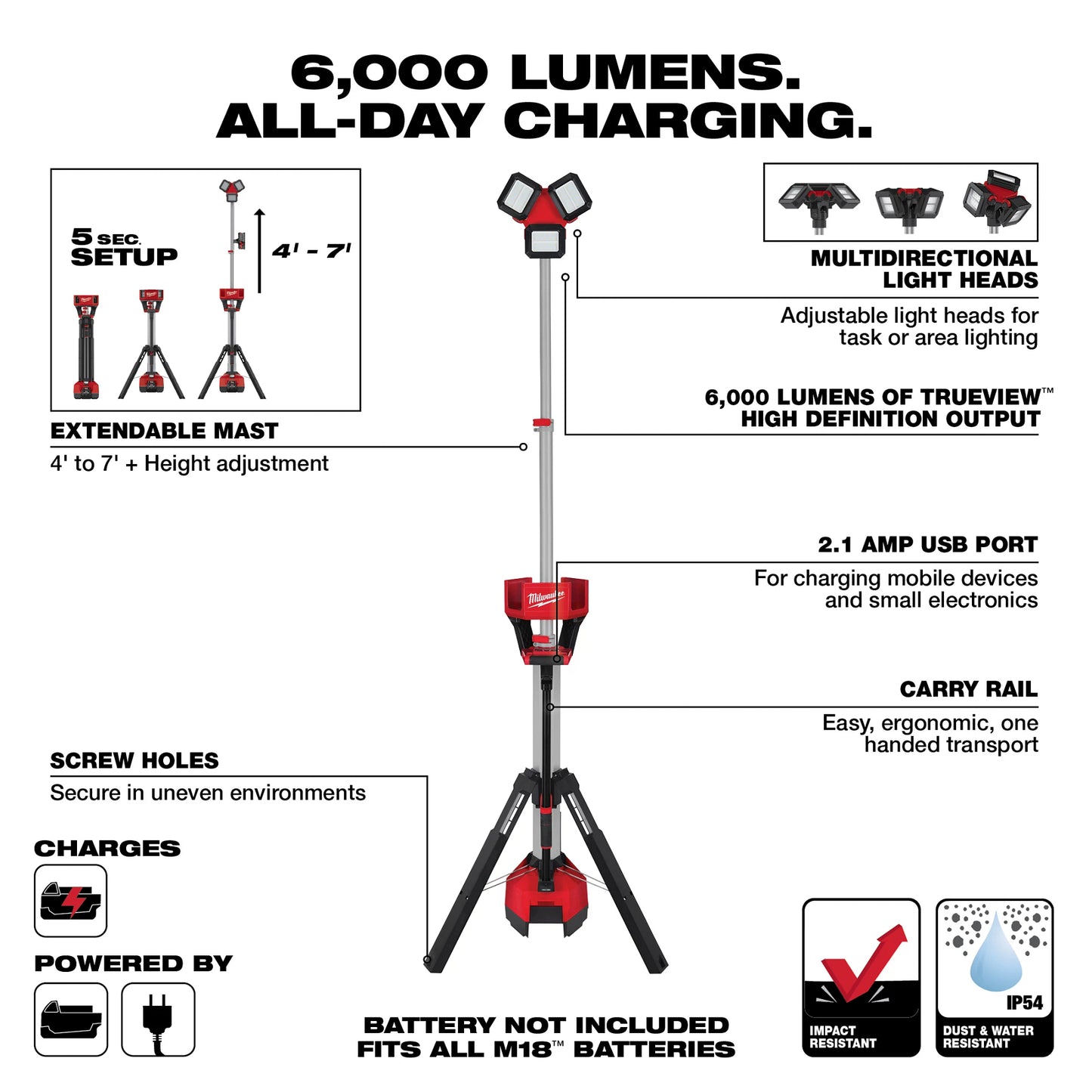 6,000 LUMENS.
ALL-DAY CHARGING.

5 SEC.
SETUP

4' - 7'

EXTENDABLE MAST
4' to 7' + Height adjustment

MULTIDIRECTIONAL
LIGHT HEADS
Adjustable light heads for task or area lighting

6,000 LUMENS OF TRUEVIEW™
HIGH DEFINITION OUTPUT

2.1 AMP USB PORT
For charging mobile devices and small electronics

Milwaukee

CARRY RAIL
Easy, ergonomic, one handed transport

SCREW HOLES
Secure in uneven environments

CHARGES

POWERED BY

BATTERY NOT INCLUDED
FITS ALL M18™ BATTERIES

IMPACT
RESISTANT

IP54
DUST & WATER
RESISTANT